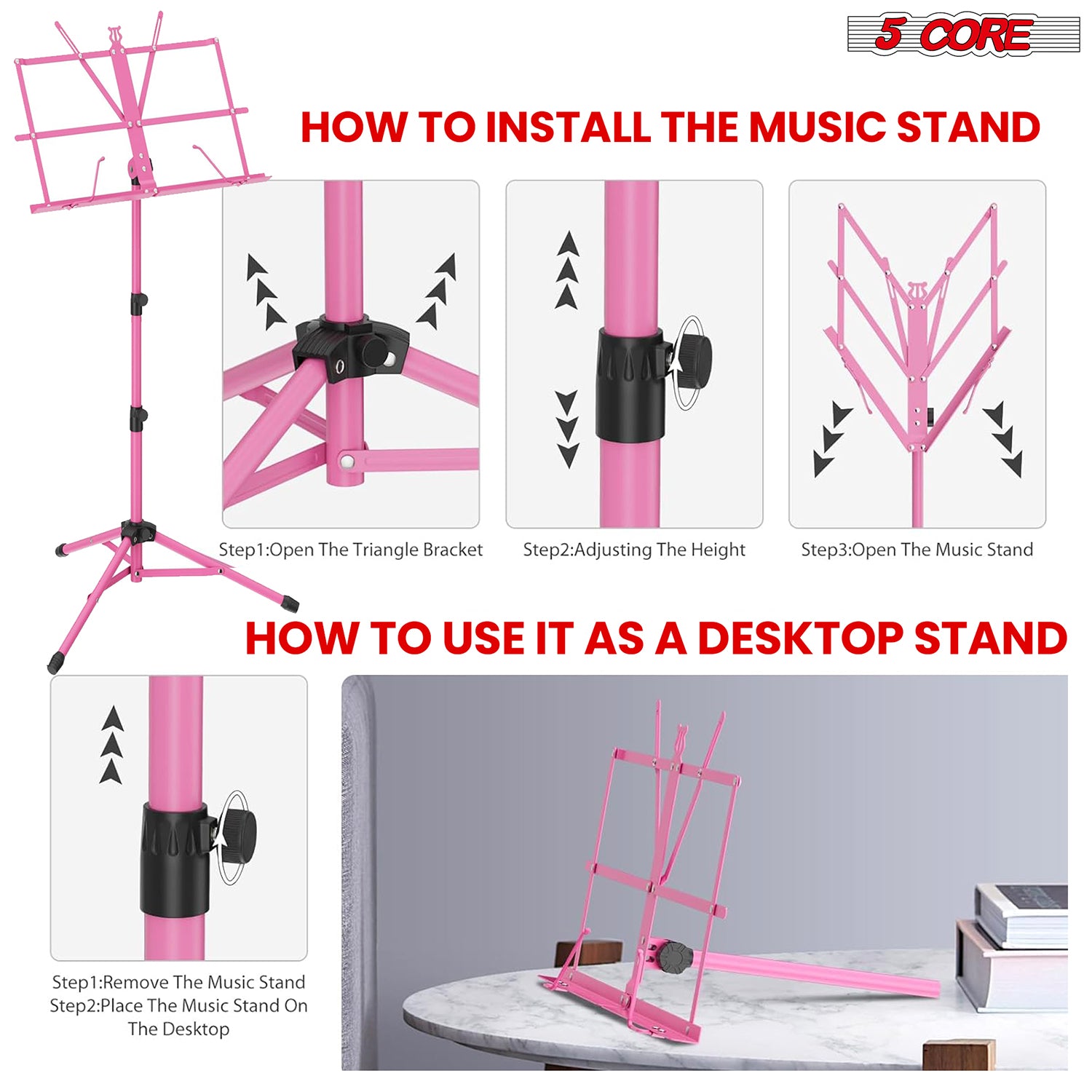 5 CORE

HOW TO INSTALL THE MUSIC STAND

Step1:Open The Triangle Bracket

Step2:Adjusting The Height

Step3:Open The Music Stand

HOW TO USE IT AS A DESKTOP STAND

Step1:Remove The Music Stand
Step2:Place The Music Stand On The Desktop