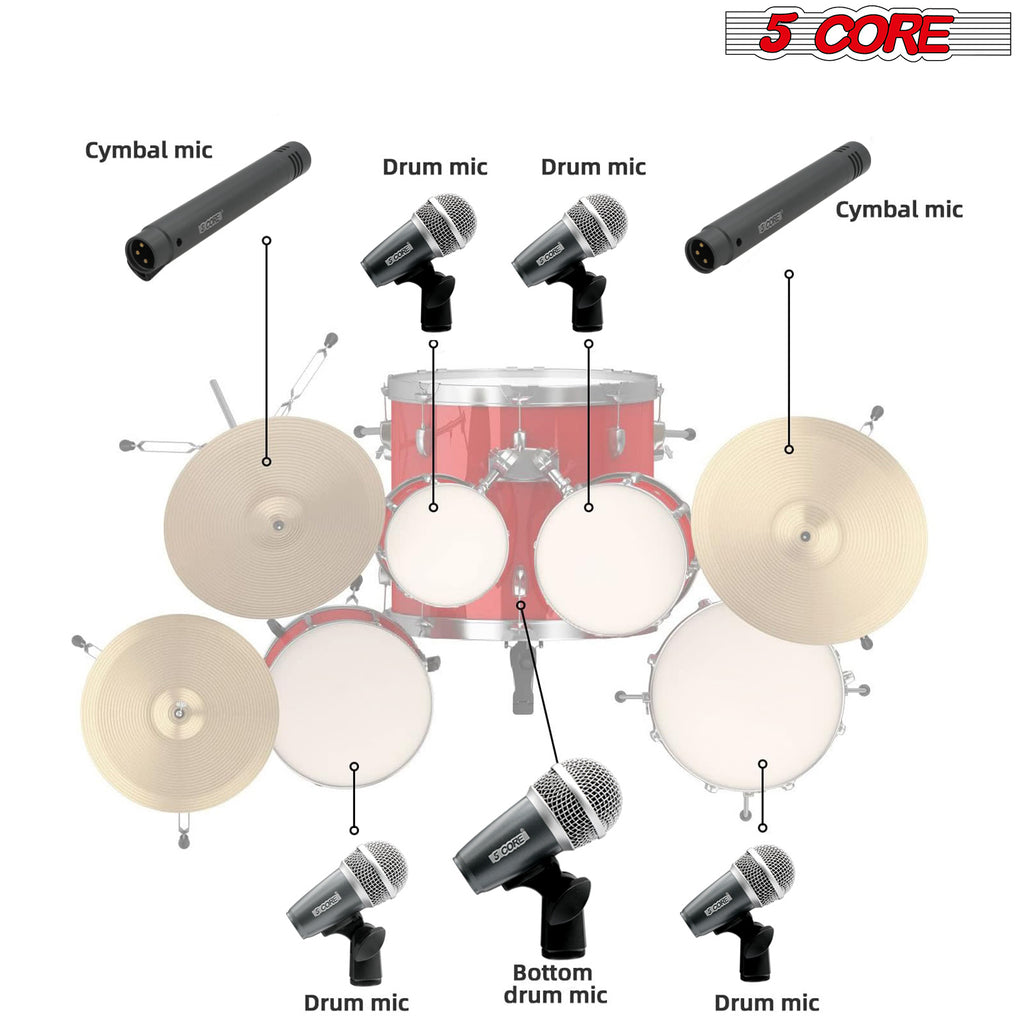 5 CORE

Cymbal mic

Drum mic

Drum mic

Cymbal mic

5 CORE

5 CORE

5 CORE

5 CORE

5 CORE

5 CORE

5 CORE

Drum mic

Bottom drum mic

Drum mic